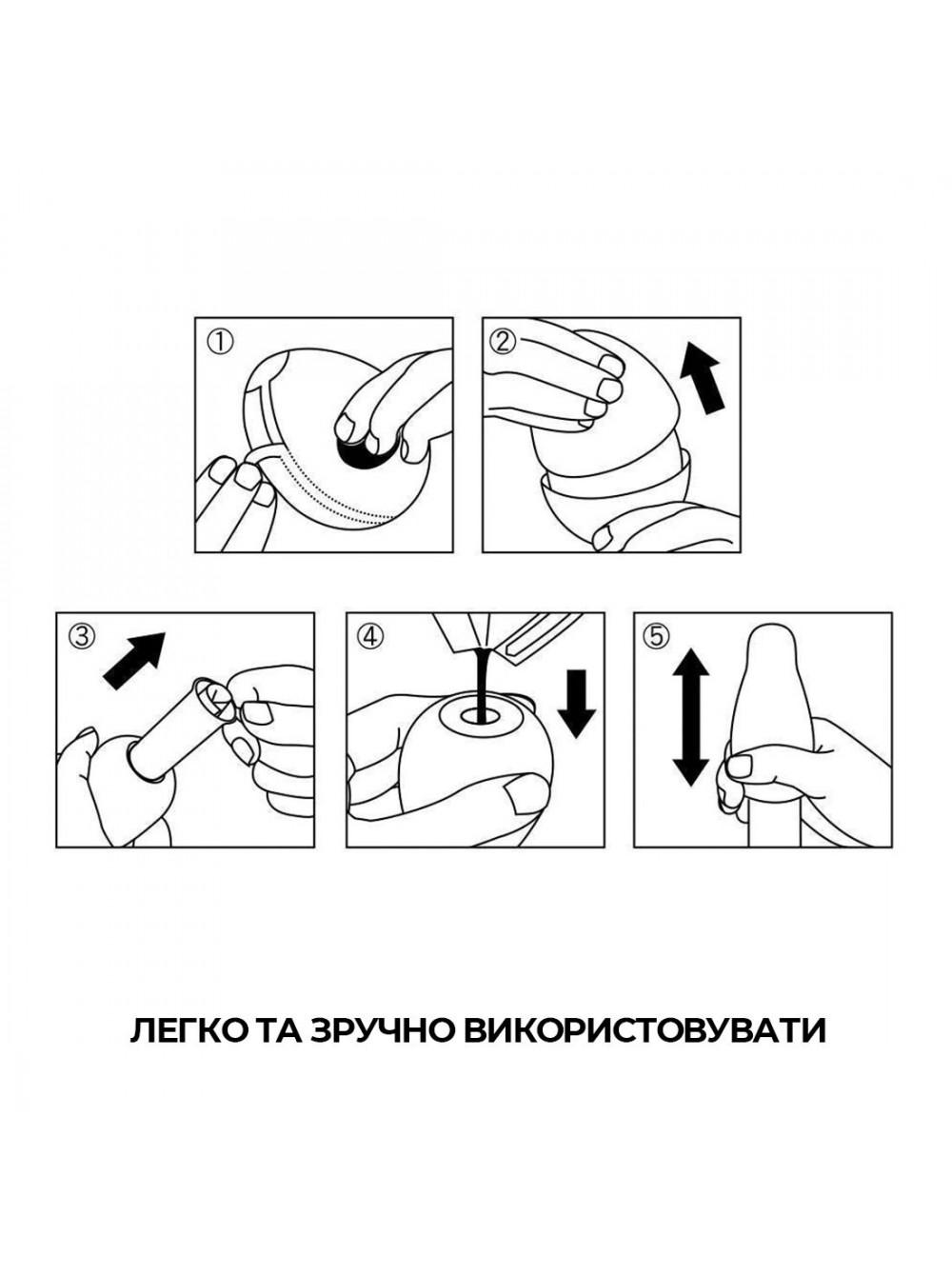 ①

②

③

④

⑤

ЛЕГКО ТА ЗРУЧНО ВИКОРИСТОВУВАТИ