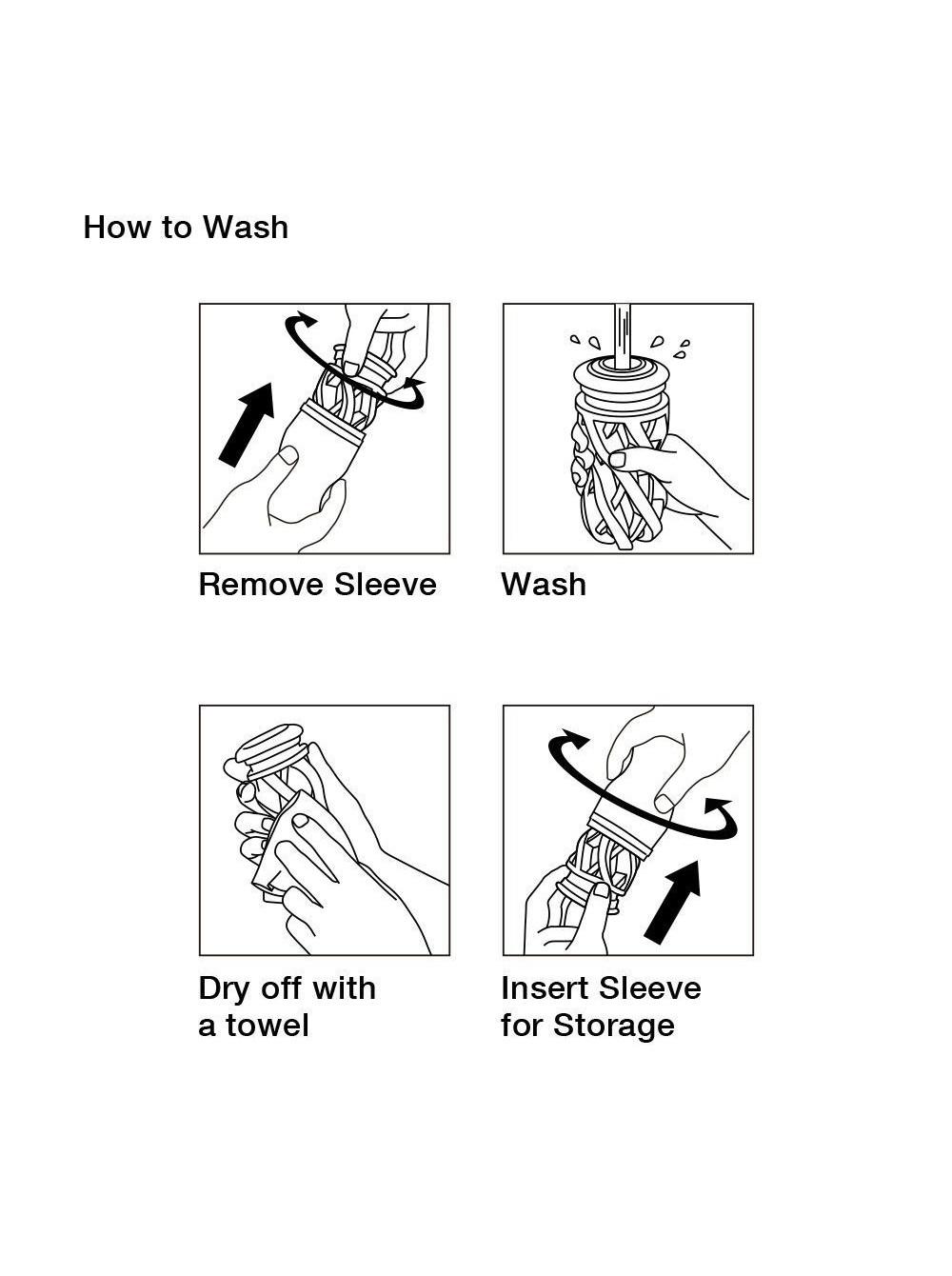 How to Wash

Remove Sleeve

Wash

Dry off with a towel

Insert Sleeve for Storage