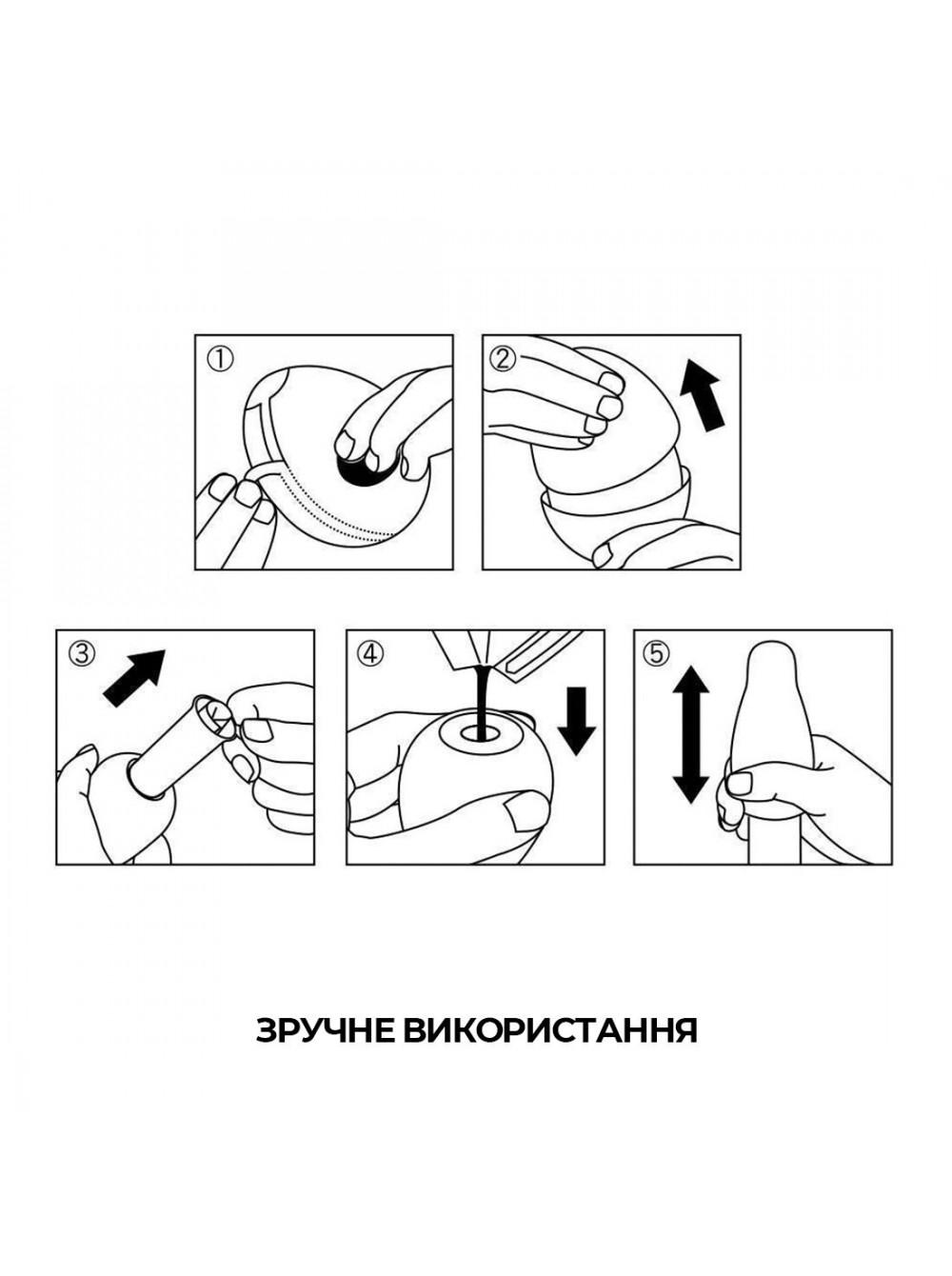 ①

②

③

④

⑤

ЗРУЧНЕ ВИКОРИСТАННЯ