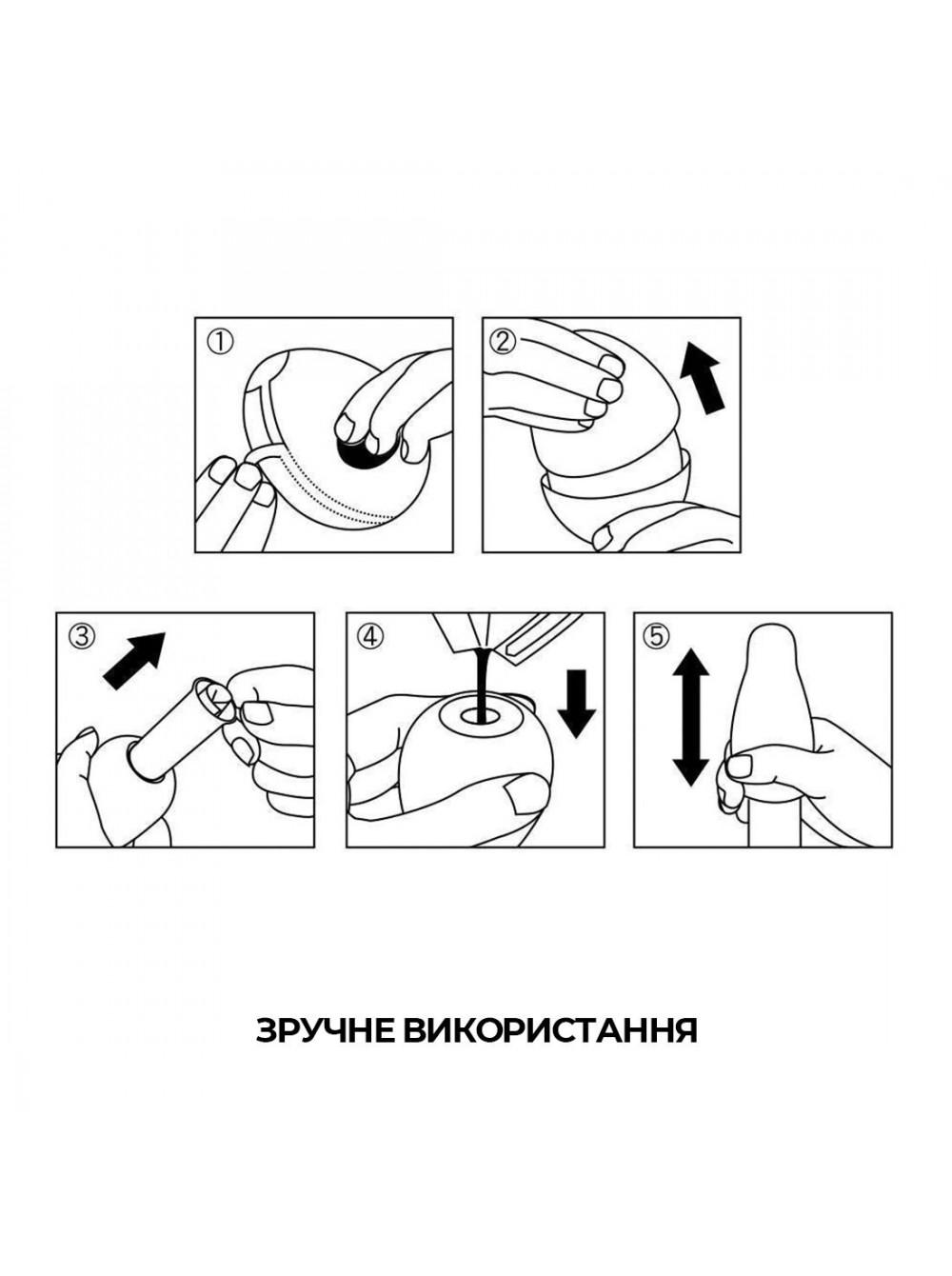 ①

②

③

④

⑤

ЗРУЧНЕ ВИКОРИСТАННЯ